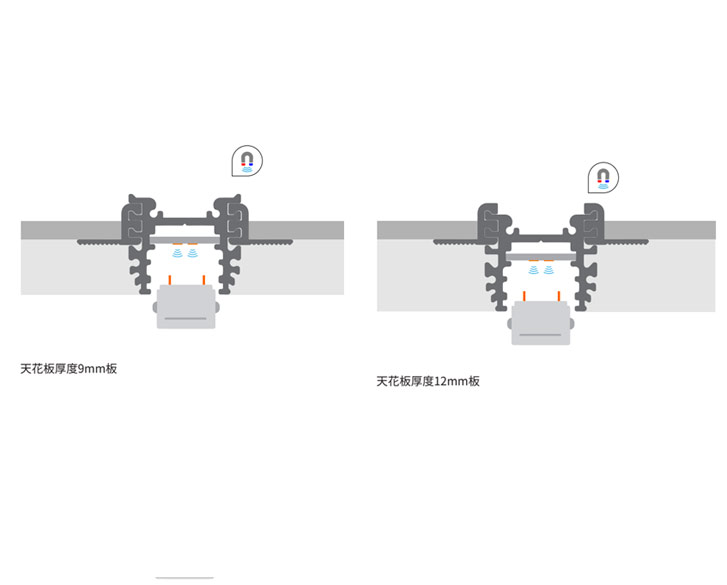 天花板厚度9mm板

天花板厚度12mm板