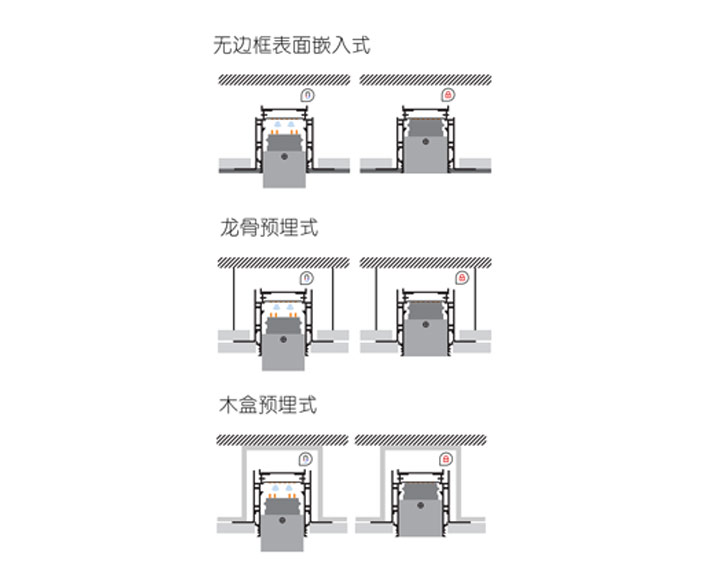 无边框表面嵌入式

龙骨预埋式

木盒预埋式