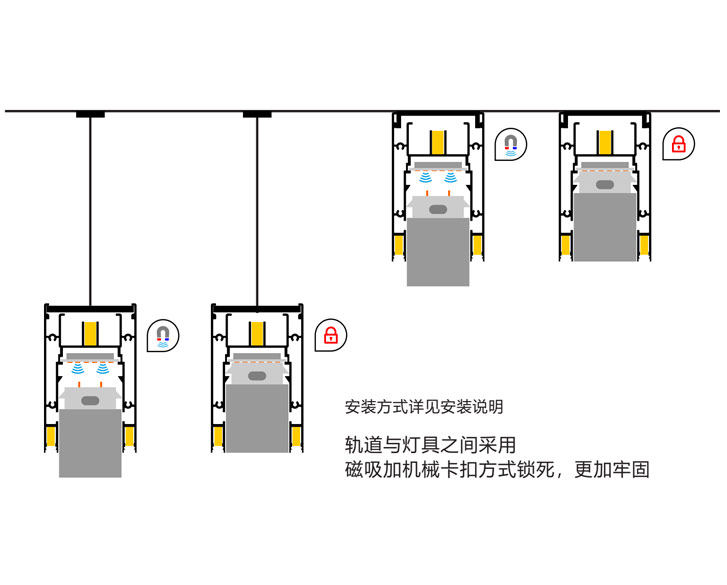 安装方式详见安装说明

轨道与灯具之间采用
磁吸加机械卡扣方式锁死，更加牢固