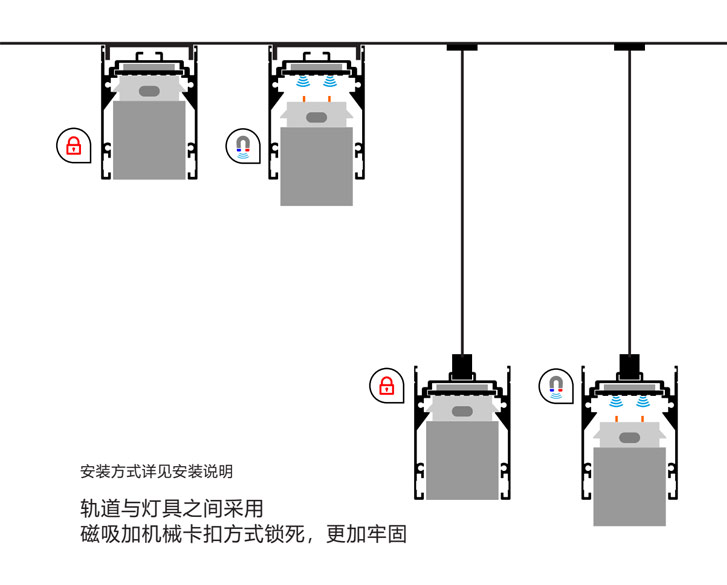 安装方式详见安装说明

轨道与灯具之间采用
磁吸加机械卡扣方式锁死，更加牢固