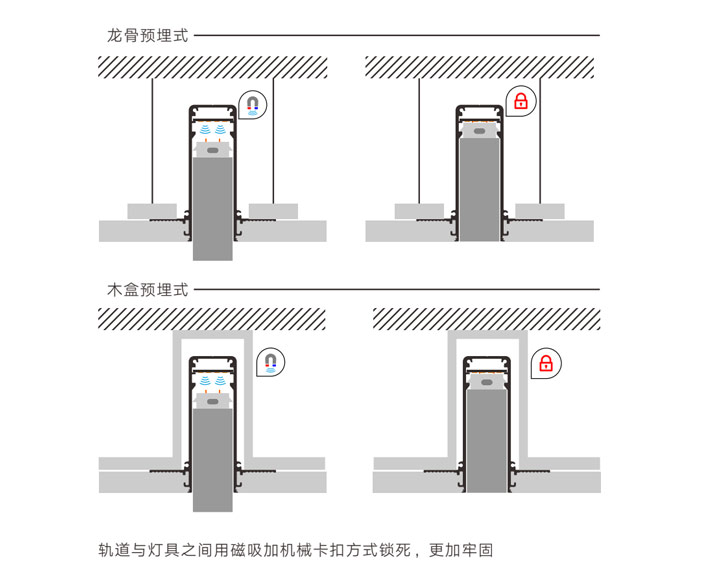 龙骨预埋式

木盒预埋式

轨道与灯具之间用磁吸加机械卡扣方式锁死，更加牢固