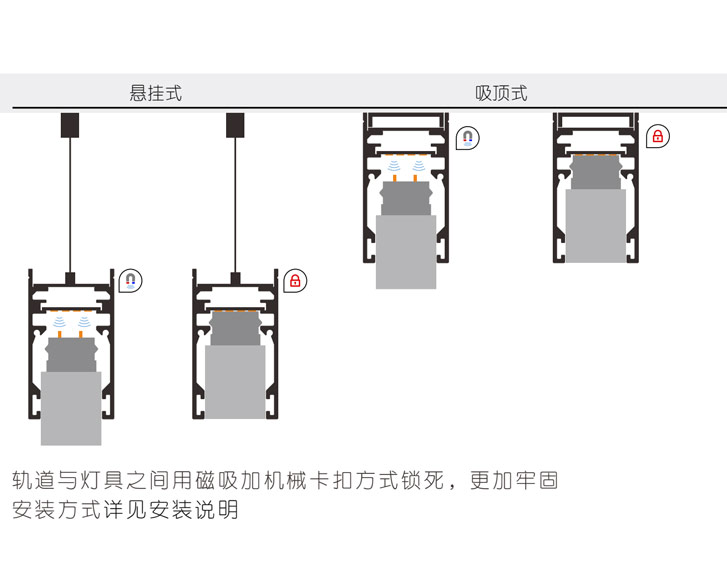 悬挂式

吸顶式

轨道与灯具之间用磁吸加机械卡扣方式锁死，更加牢固
安装方式详见安装说明