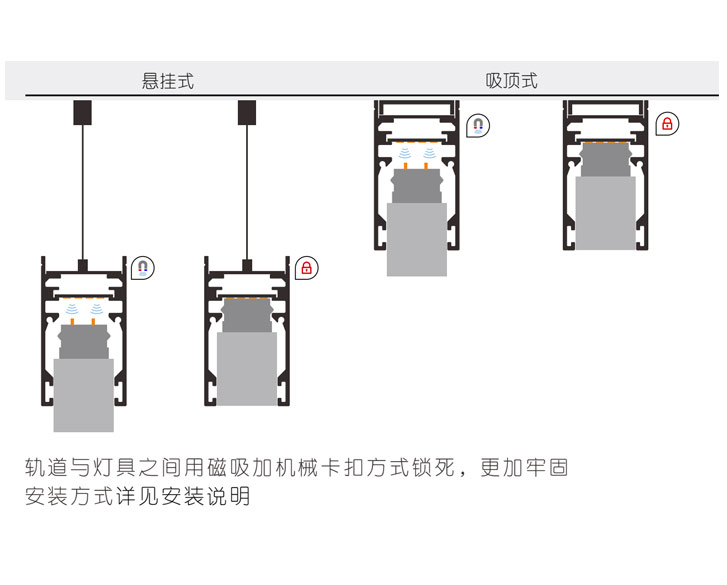 悬挂式

吸顶式

轨道与灯具之间用磁吸加机械卡扣方式锁死，更加牢固
安装方式详见安装说明