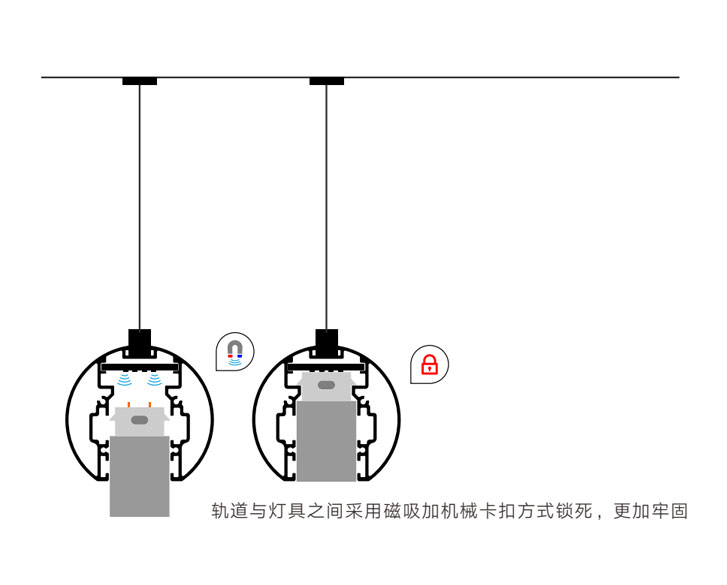 轨道与灯具之间采用磁吸加机械卡扣方式锁死，更加牢固