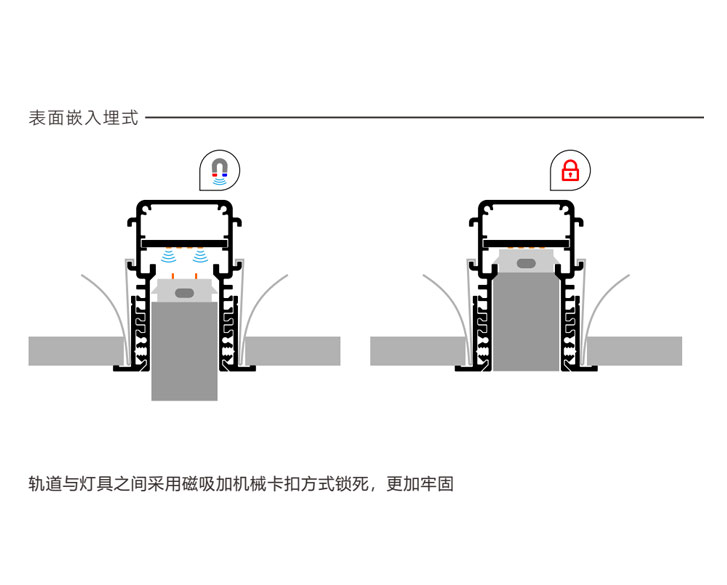 表面嵌入埋式

轨道与灯具之间采用磁吸加机械卡扣方式锁死，更加牢固