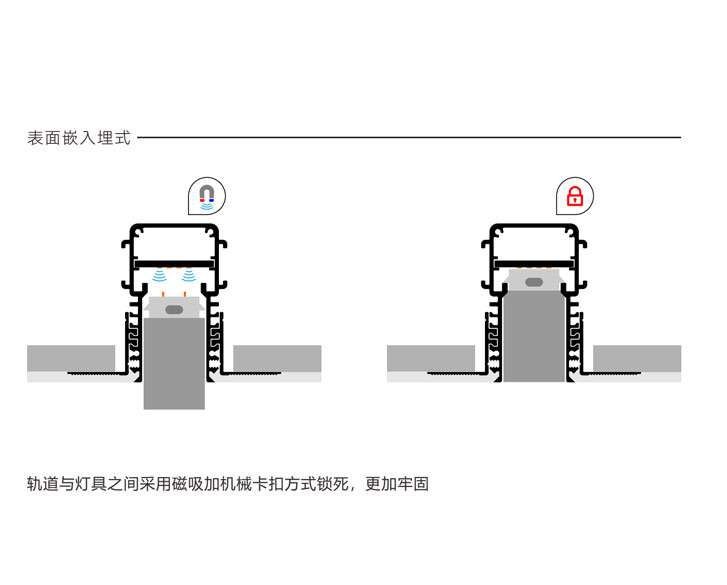 表面嵌入埋式

轨道与灯具之间采用磁吸加机械卡扣方式锁死，更加牢固