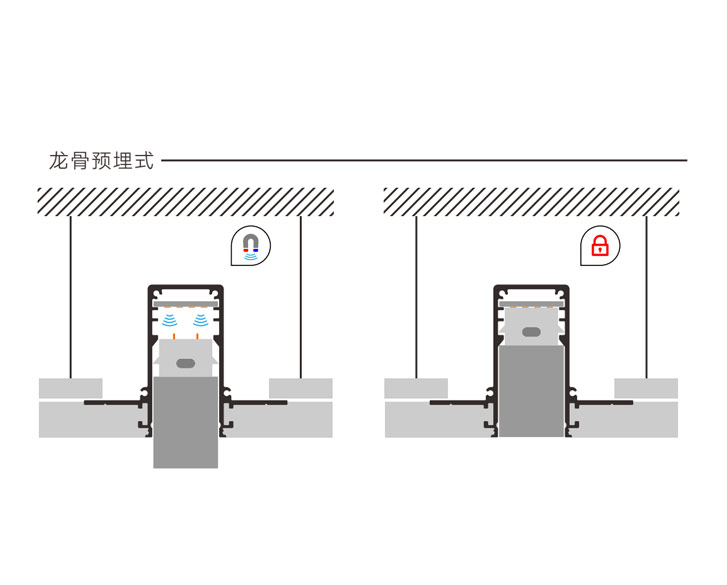 龙骨预埋式