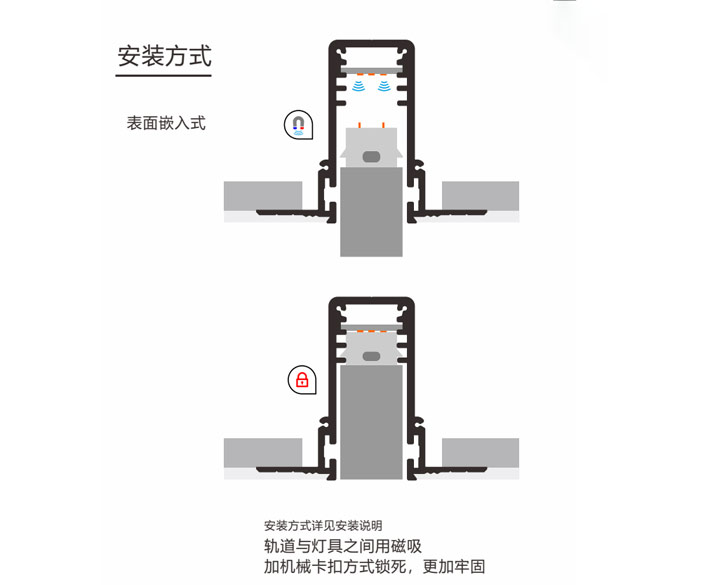 安装方式

表面嵌入式

安装方式详见安装说明
轨道与灯具之间用磁吸
加机械卡扣方式锁死，更加牢固