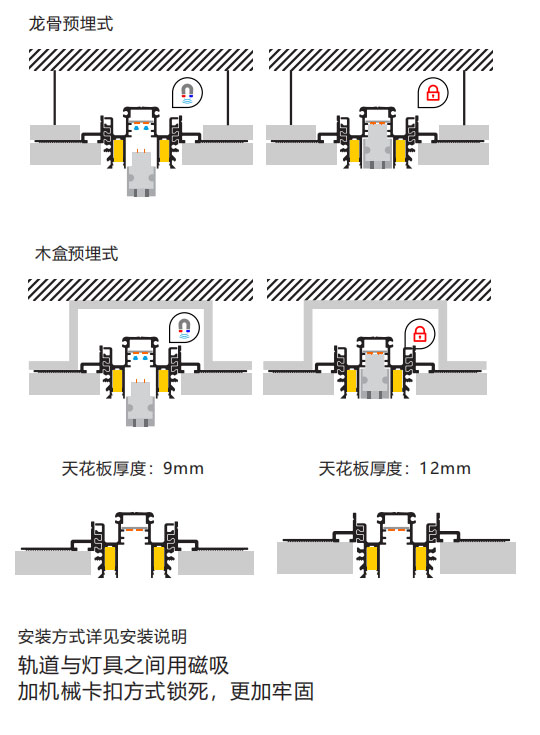 龙骨预埋式

木盒预埋式

天花板厚度：9mm

天花板厚度：12mm

安装方式详见安装说明

轨道与灯具之间用磁吸

加机械卡扣方式锁死，更加牢固