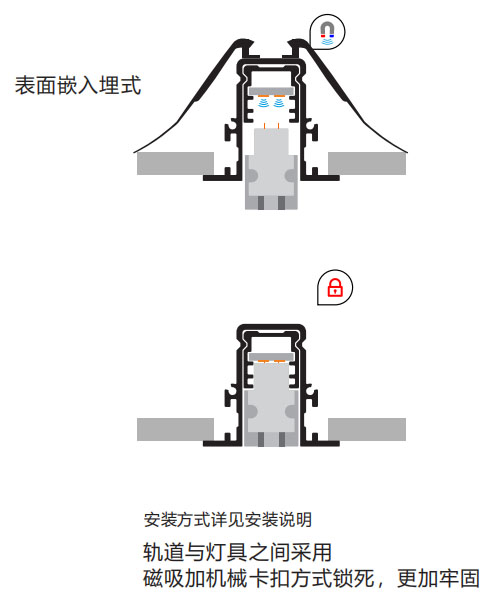 表面嵌入埋式

安装方式详见安装说明

轨道与灯具之间采用
磁吸加机械卡扣方式锁死，更加牢固